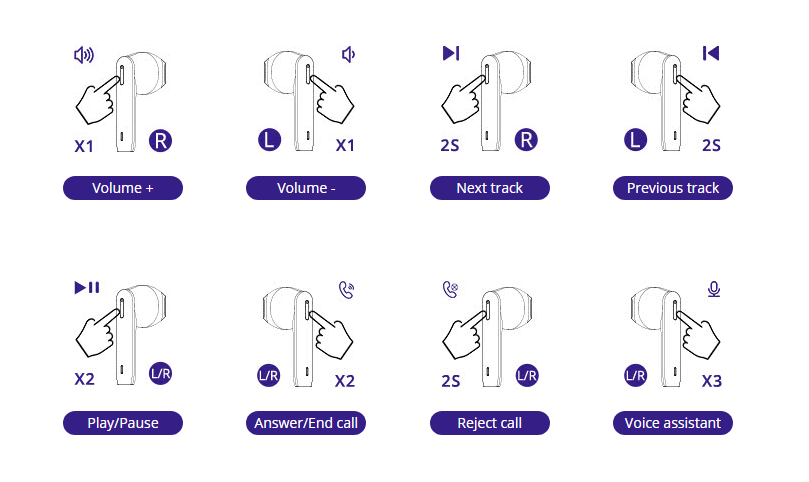 X1 R
Volume +

L X1
Volume -

2S R
Next track

L 2S
Previous track

X2 L/R
Play/Pause

L/R X2
Answer/End call

2S L/R
Reject call

L/R X3
Voice assistant