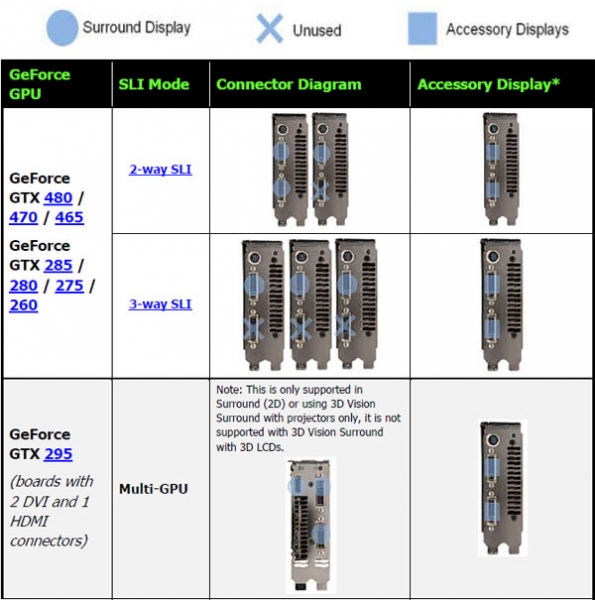 Surround Display Unused Accessory Displays

| GeForce GPU | SLI Mode | Connector Diagram | Accessory Display* |
|---|---|---|---|
| GeForce GTX 480 / 470 / 465 GeForce GTX 285 / 280 / 275 / 260 | 2-way SLI | | |
| | 3-way SLI | | |
| GeForce GTX 295 (boards with 2 DVI and 1 HDMI connectors) | Multi-GPU | Note: This is only supported in Surround (2D) or using 3D Vision Surround with projectors only, it is not supported with 3D Vision Surround with 3D LCDs. | |